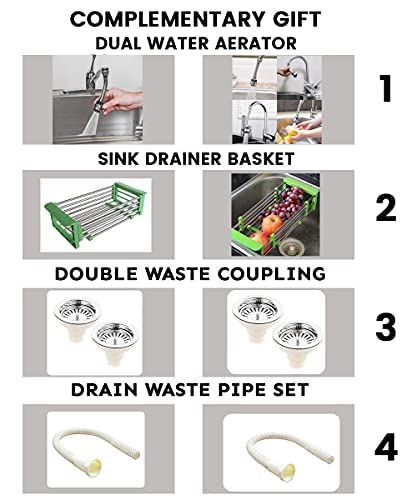 COMPLEMENTARY GIFT
DUAL WATER AERATOR

1

SINK DRAINER BASKET

2

DOUBLE WASTE COUPLING

3

DRAIN WASTE PIPE SET

4