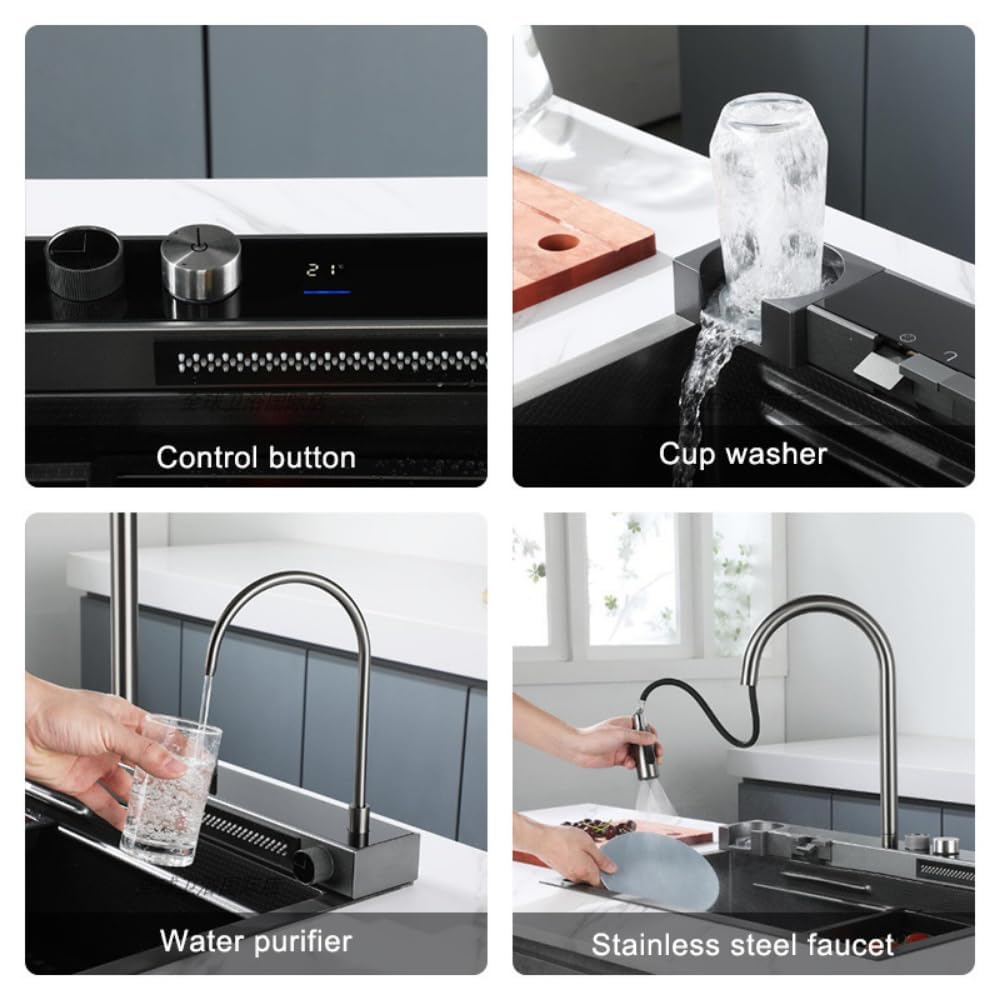 21°

Control button

Cup washer

Water purifier

Stainless steel faucet