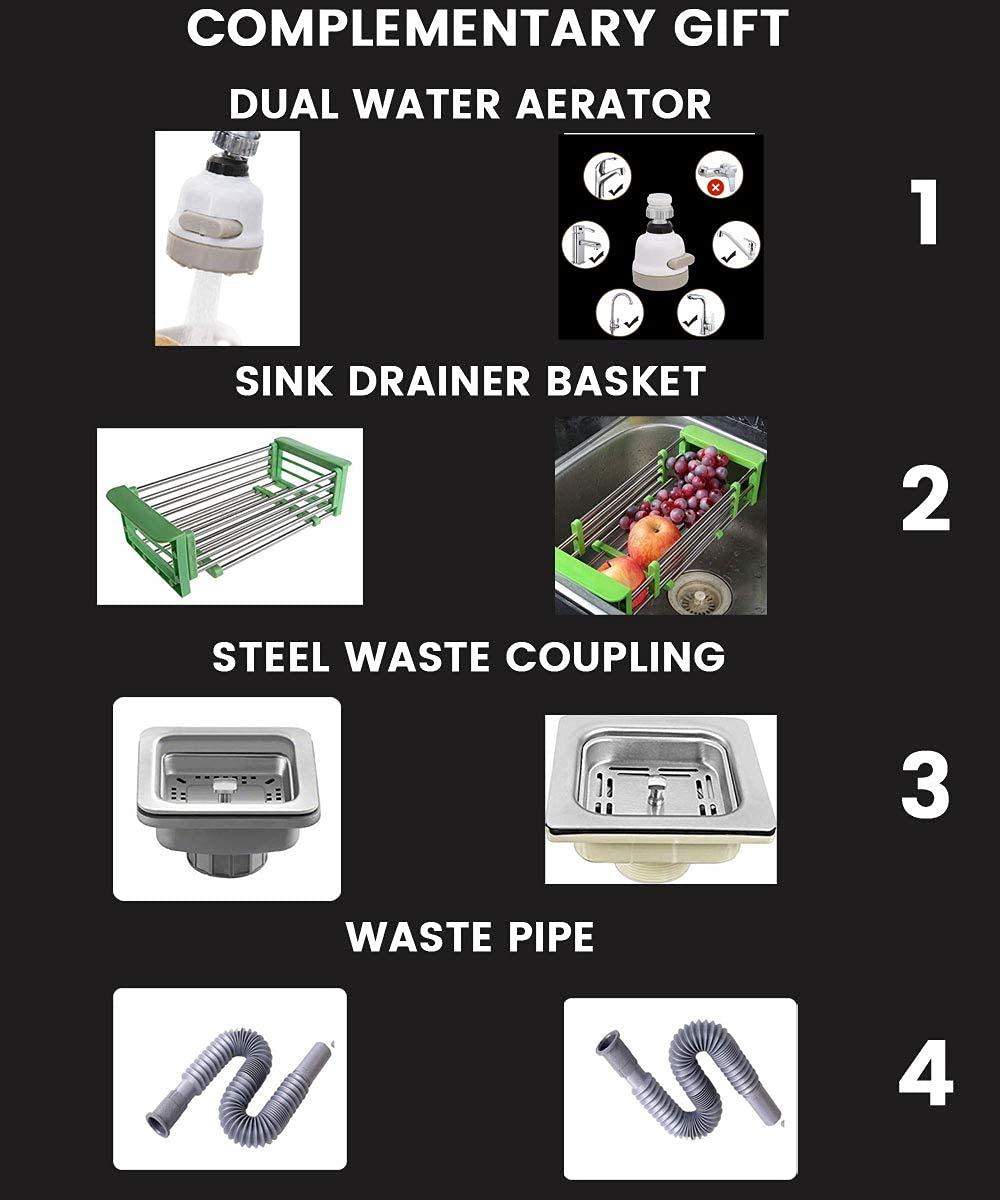 COMPLEMENTARY GIFT

DUAL WATER AERATOR

1

SINK DRAINER BASKET

2

STEEL WASTE COUPLING

3

WASTE PIPE

4