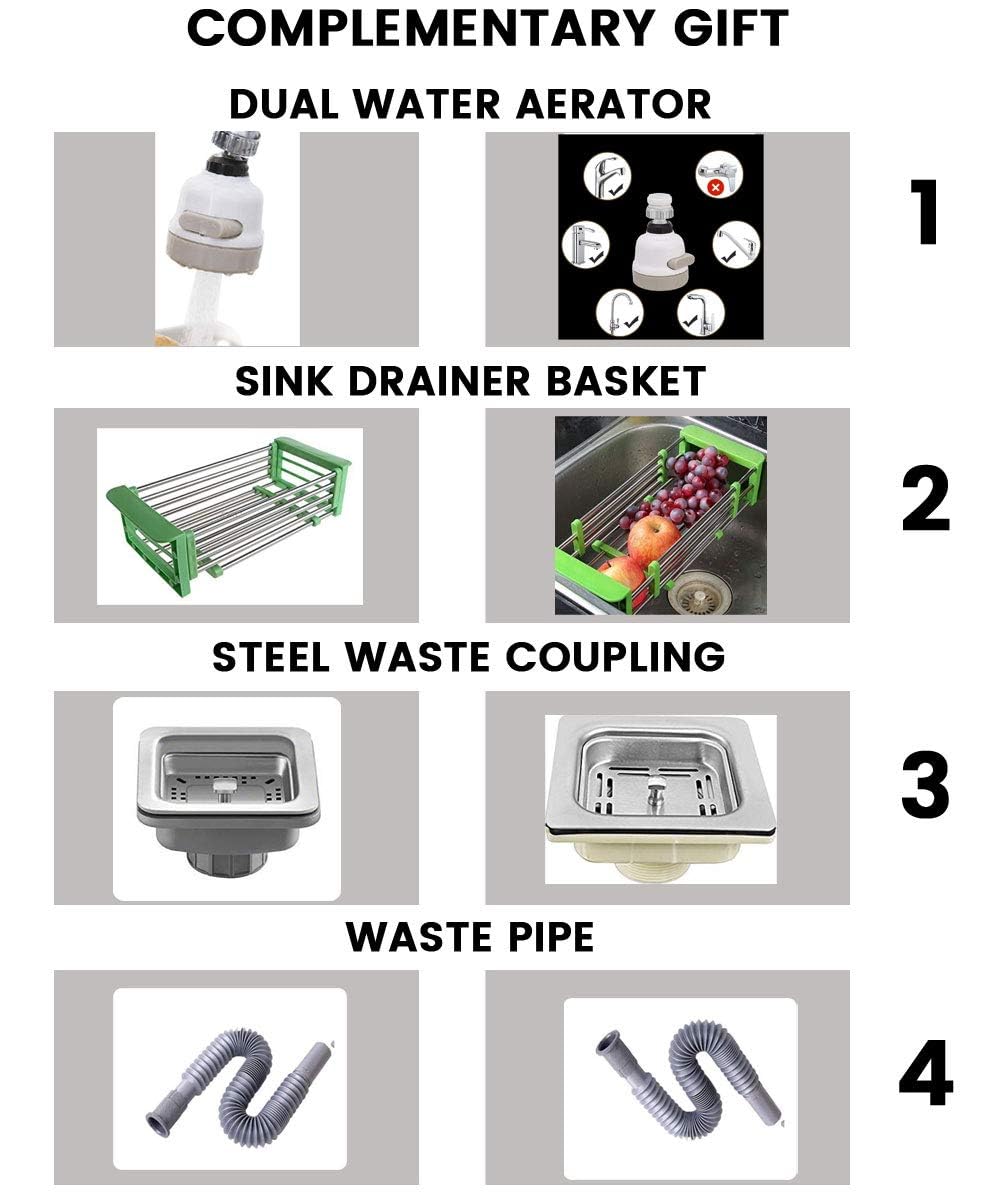 COMPLEMENTARY GIFT

DUAL WATER AERATOR

1

SINK DRAINER BASKET

2

STEEL WASTE COUPLING

3

WASTE PIPE

4