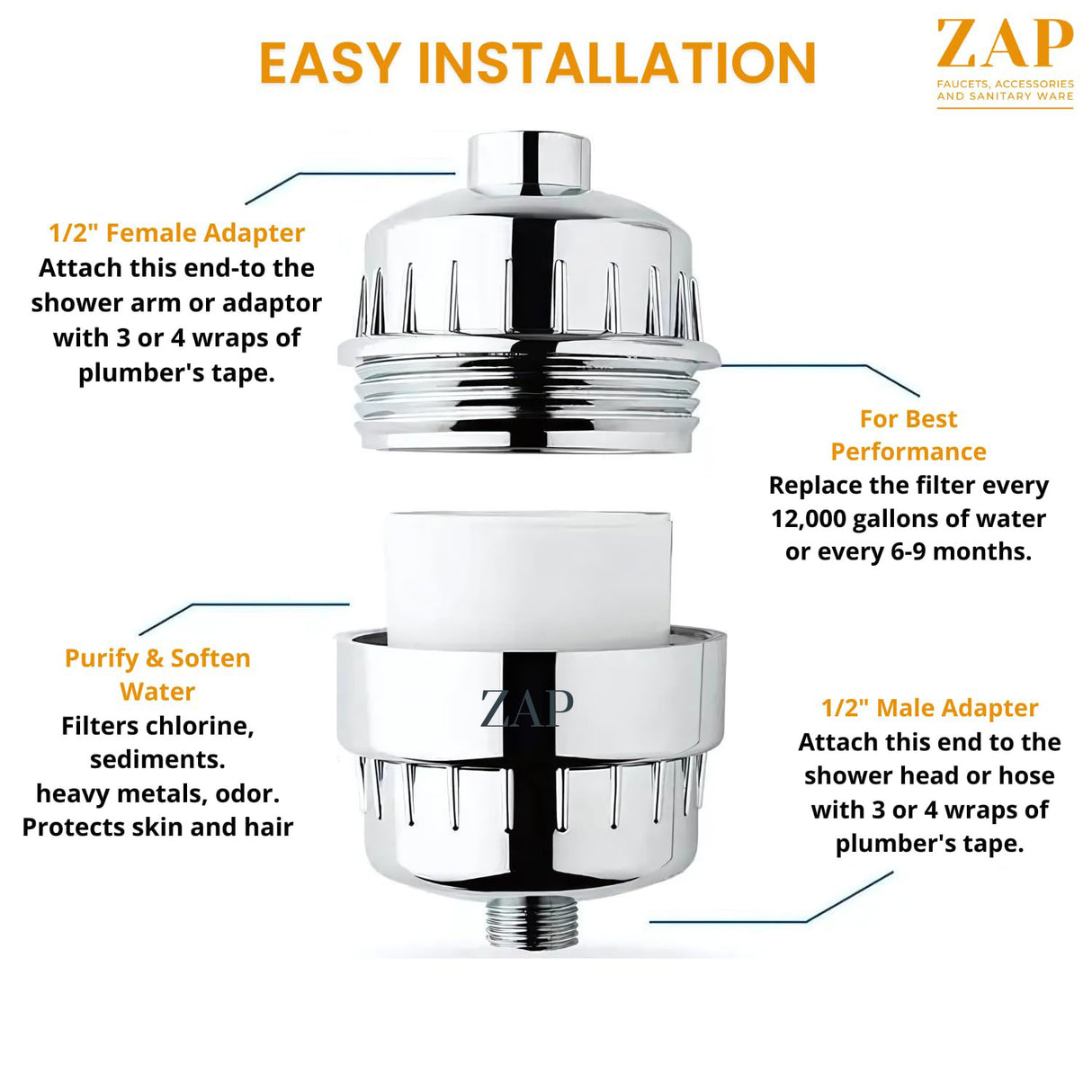 EASY INSTALLATION

ZAP
FAUCETS, ACCESSORIES AND SANITARY WARE

1/2" Female Adapter
Attach this end-to the shower arm or adaptor with 3 or 4 wraps of plumber's tape.

For Best Performance
Replace the filter every 12,000 gallons of water or every 6-9 months.

Purify & Soften Water
Filters chlorine, sediments. heavy metals, odor. Protects skin and hair

ZAP

1/2" Male Adapter
Attach this end to the shower head or hose with 3 or 4 wraps of plumber's tape.