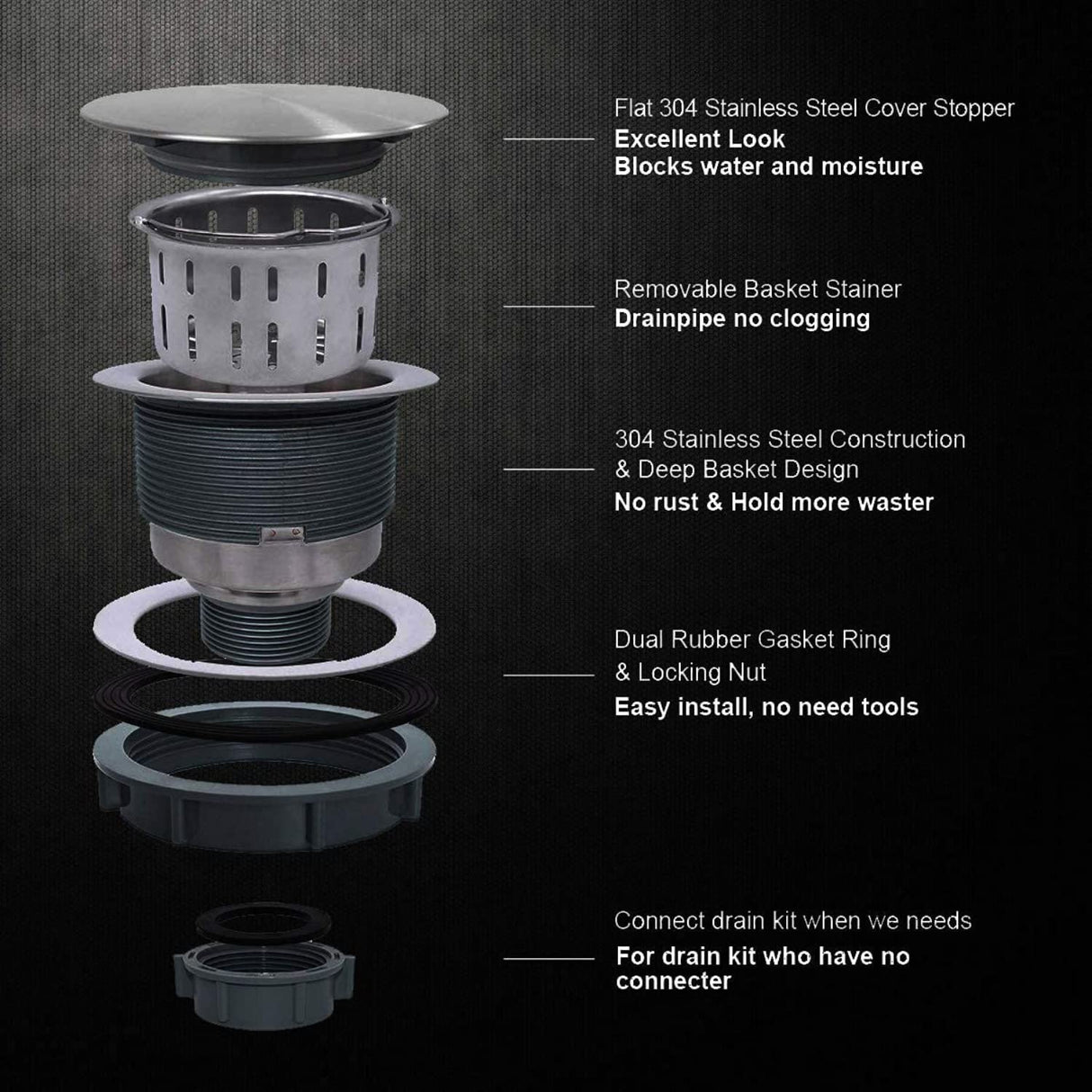 Flat 304 Stainless Steel Cover Stopper
Excellent Look
Blocks water and moisture

Removable Basket Stainer
Drainpipe no clogging

304 Stainless Steel Construction
& Deep Basket Design
No rust & Hold more waster

Dual Rubber Gasket Ring
& Locking Nut
Easy install, no need tools

Connect drain kit when we needs
For drain kit who have no connecter