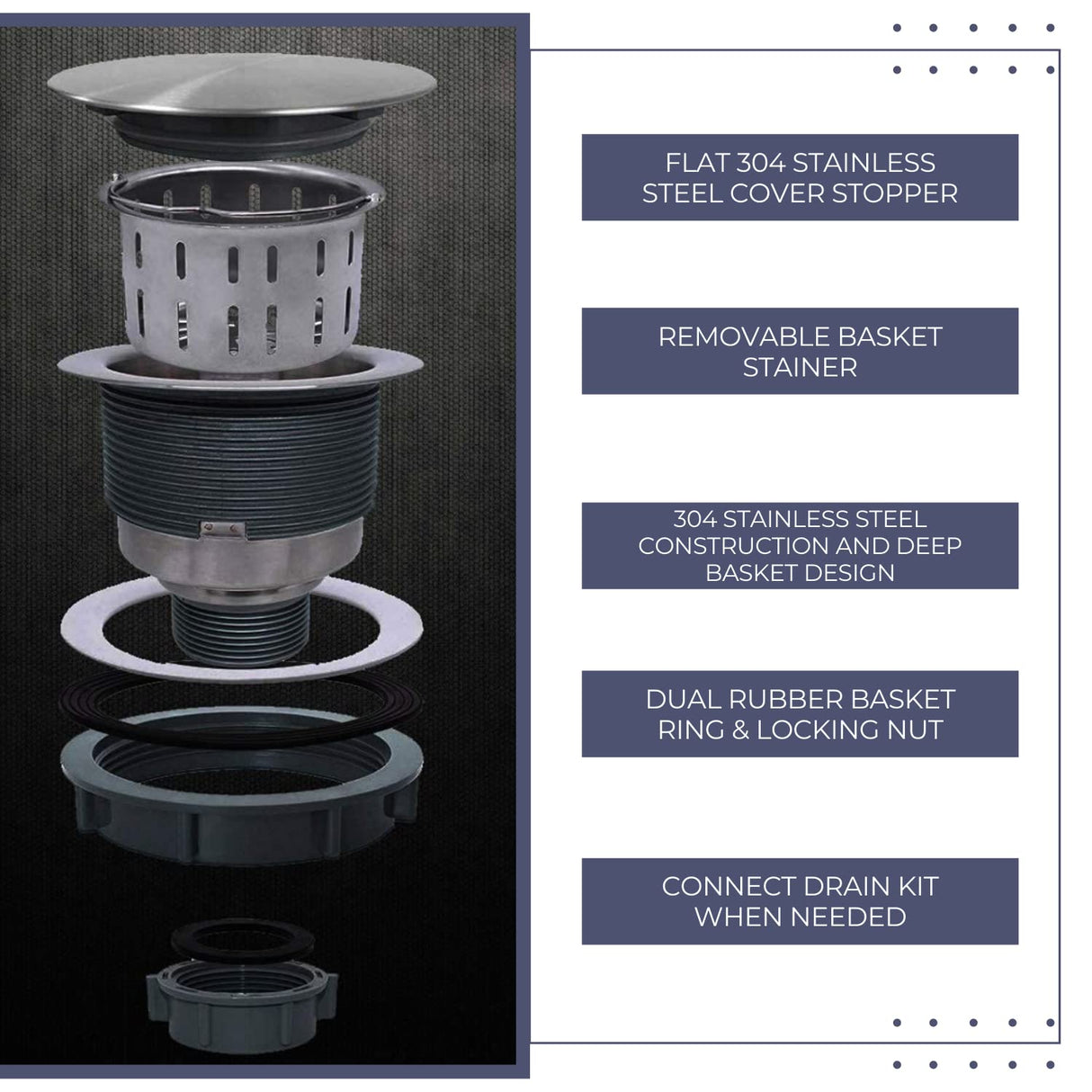 FLAT 304 STAINLESS STEEL COVER STOPPER

REMOVABLE BASKET STAINER

304 STAINLESS STEEL CONSTRUCTION AND DEEP BASKET DESIGN

DUAL RUBBER BASKET RING & LOCKING NUT

CONNECT DRAIN KIT WHEN NEEDED