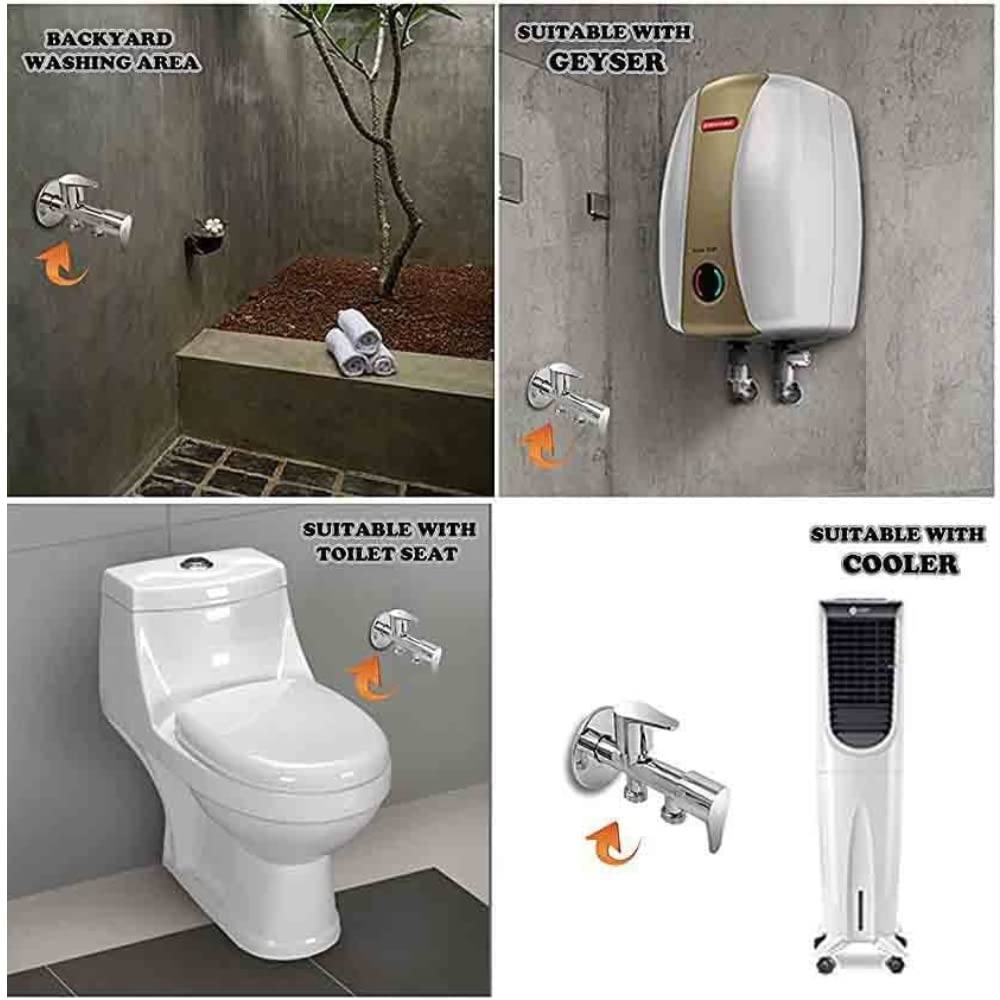 BACKYARD WASHING AREA

SUITABLE WITH GEYSER

SUITABLE WITH TOILET SEAT

SUITABLE WITH COOLER