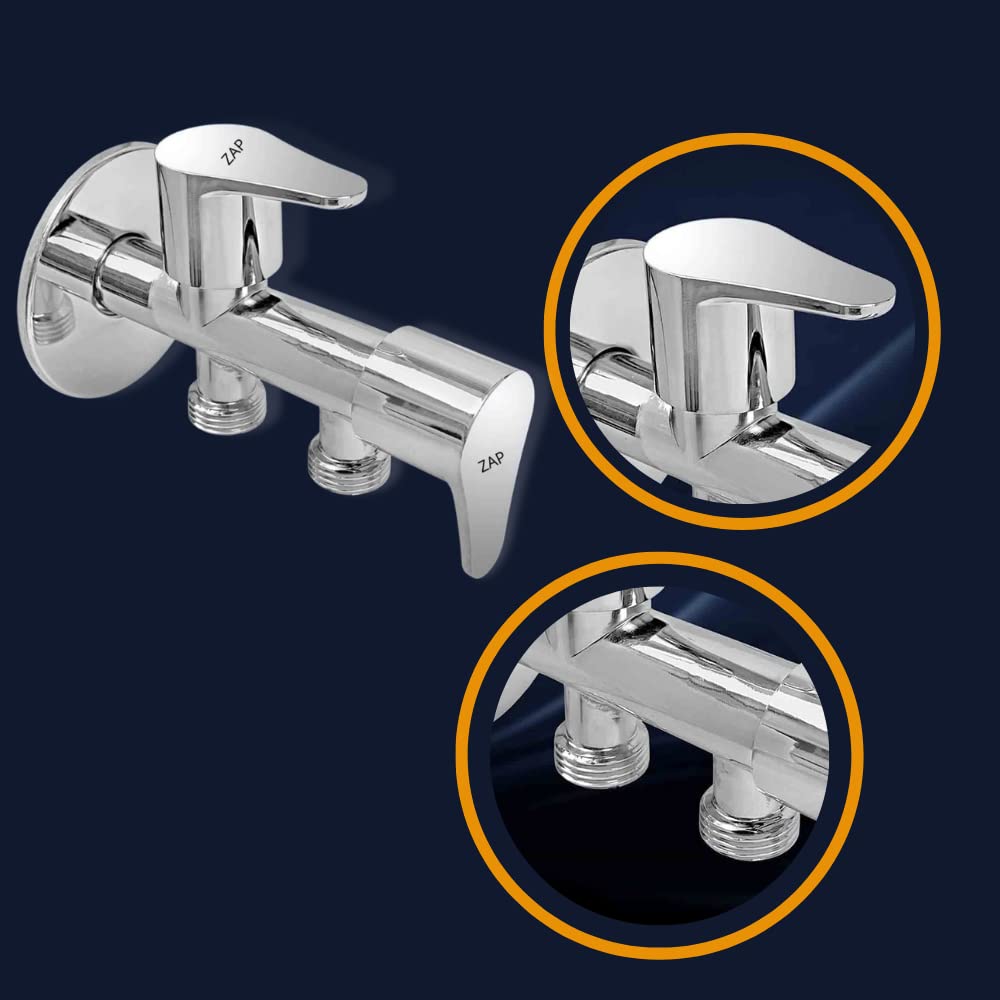 ZAP
ZAP