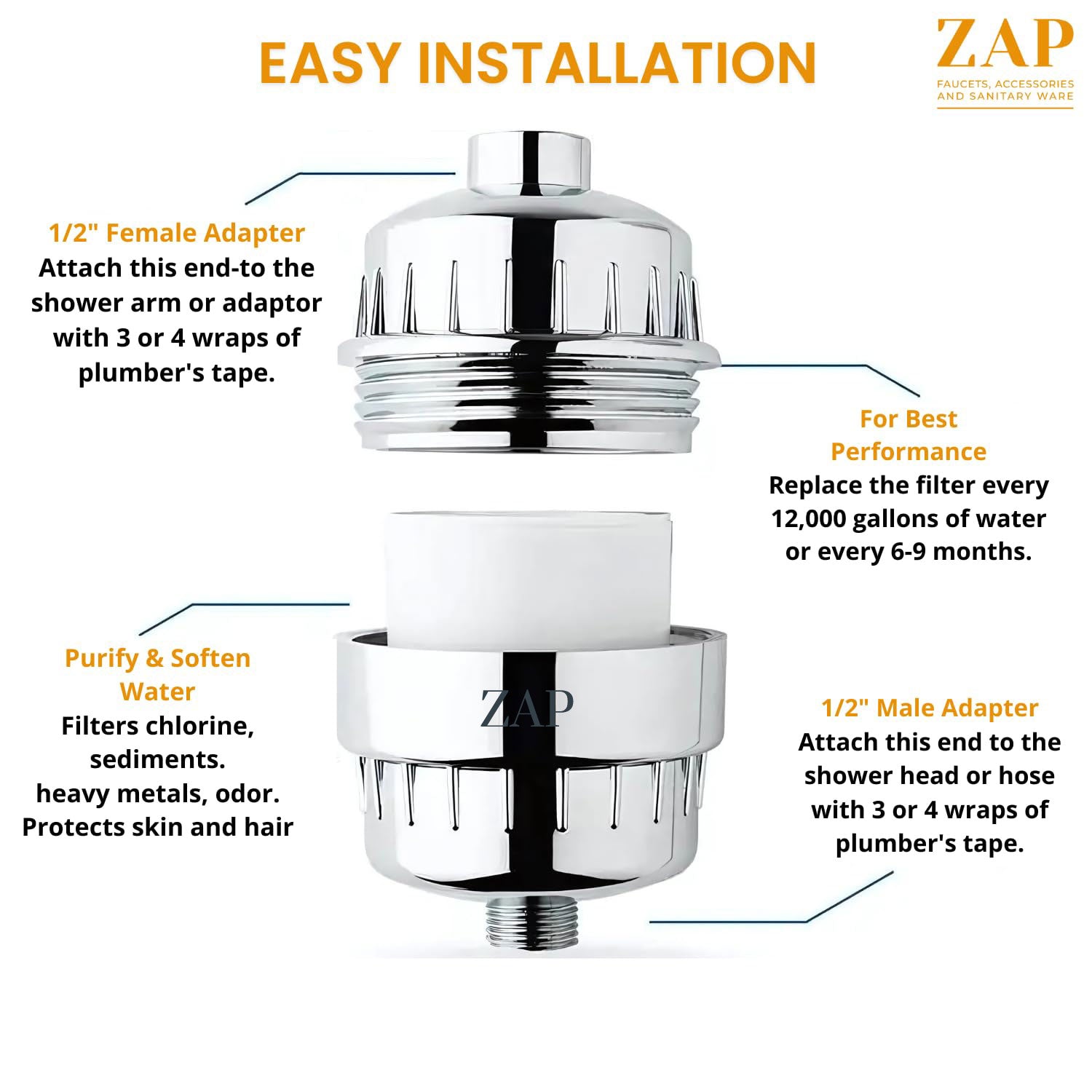 EASY INSTALLATION

ZAP
FAUCETS, ACCESSORIES AND SANITARY WARE

1/2" Female Adapter
Attach this end-to the shower arm or adaptor with 3 or 4 wraps of plumber's tape.

For Best Performance
Replace the filter every 12,000 gallons of water or every 6-9 months.

Purify & Soften Water
Filters chlorine, sediments.
heavy metals, odor.
Protects skin and hair

ZAP

1/2" Male Adapter
Attach this end to the shower head or hose with 3 or 4 wraps of plumber's tape.