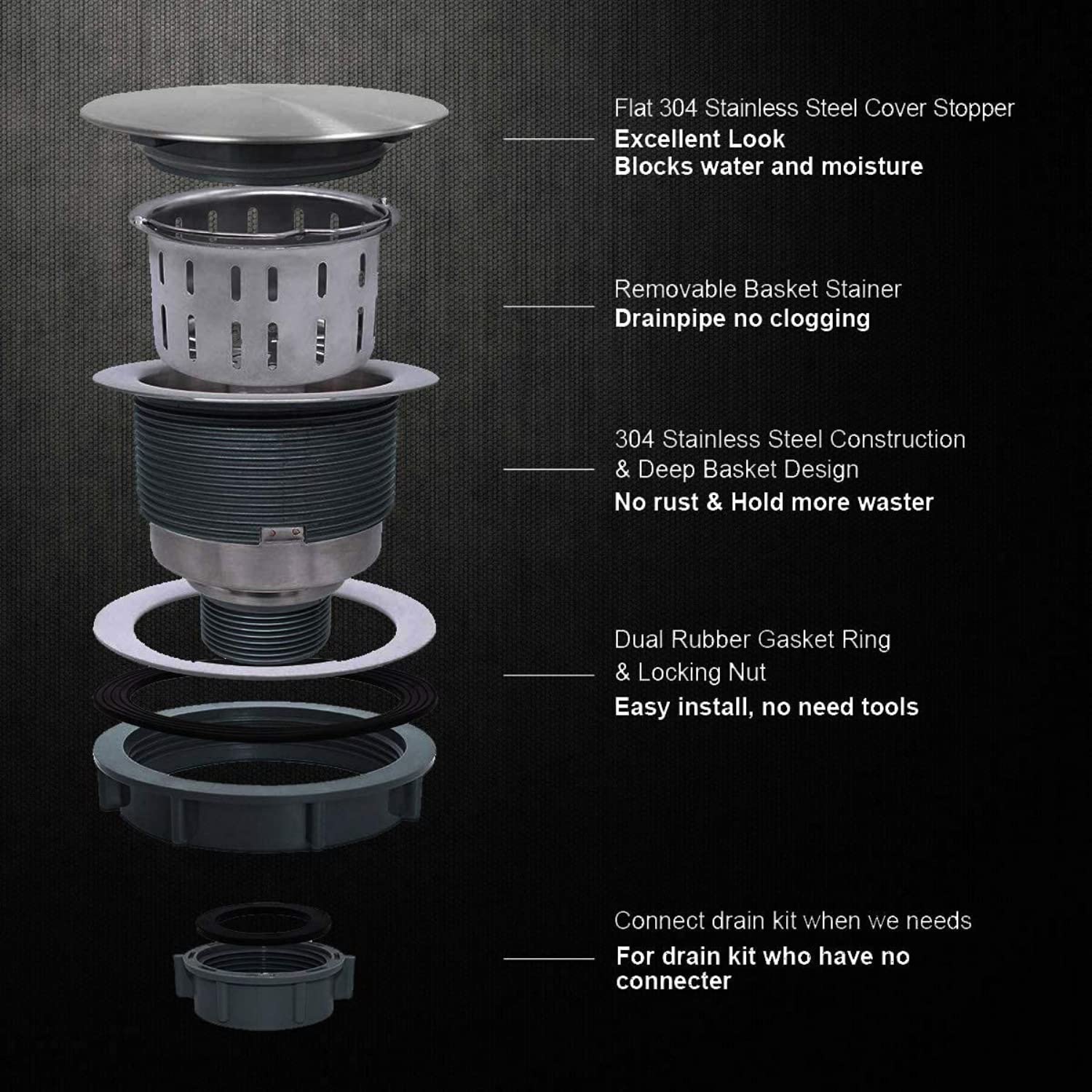 Flat 304 Stainless Steel Cover Stopper
Excellent Look
Blocks water and moisture

Removable Basket Stainer
Drainpipe no clogging

304 Stainless Steel Construction & Deep Basket Design
No rust & Hold more waster

Dual Rubber Gasket Ring & Locking Nut
Easy install, no need tools

Connect drain kit when we needs
For drain kit who have no connecter