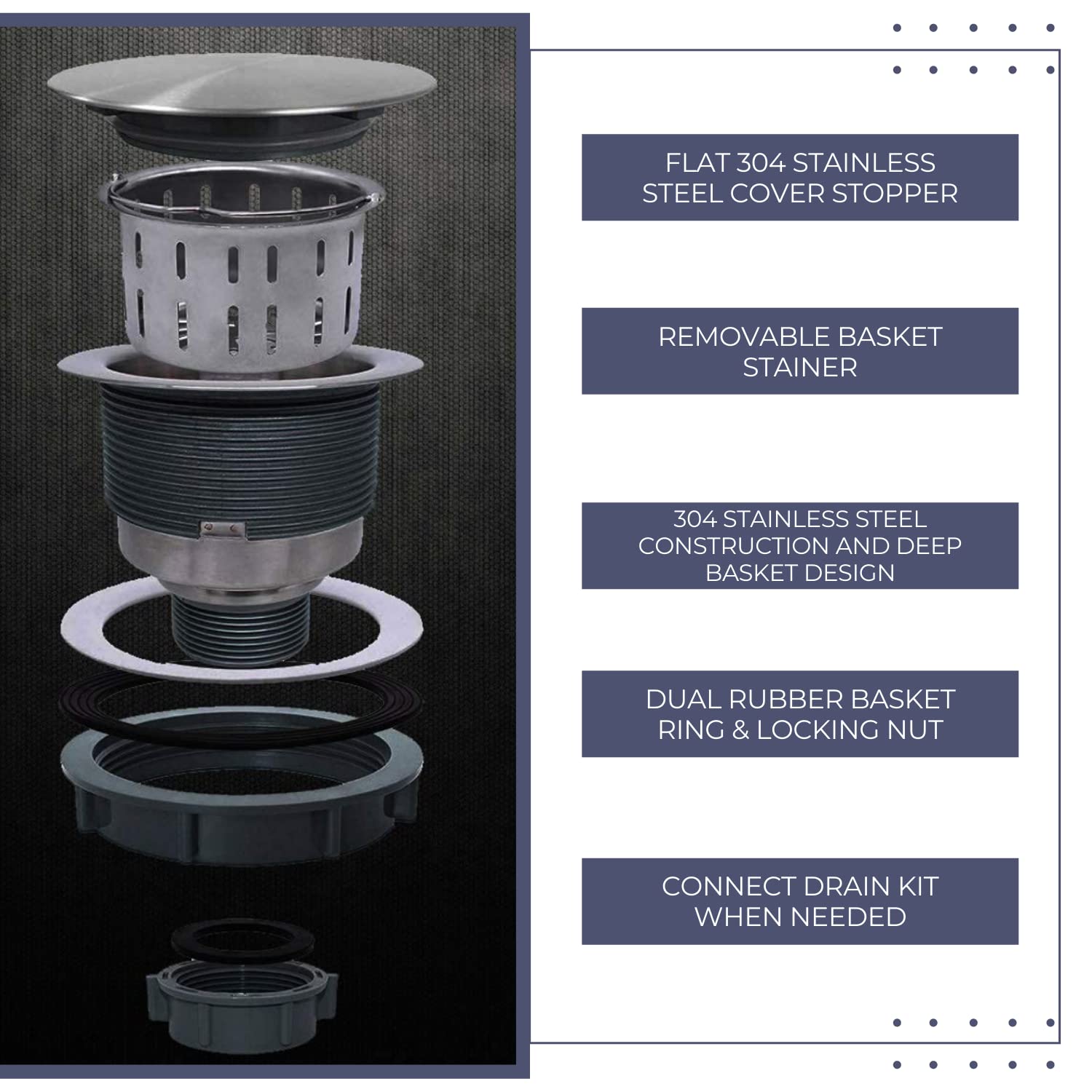 FLAT 304 STAINLESS STEEL COVER STOPPER

REMOVABLE BASKET STAINER

304 STAINLESS STEEL CONSTRUCTION AND DEEP BASKET DESIGN

DUAL RUBBER BASKET RING & LOCKING NUT

CONNECT DRAIN KIT WHEN NEEDED