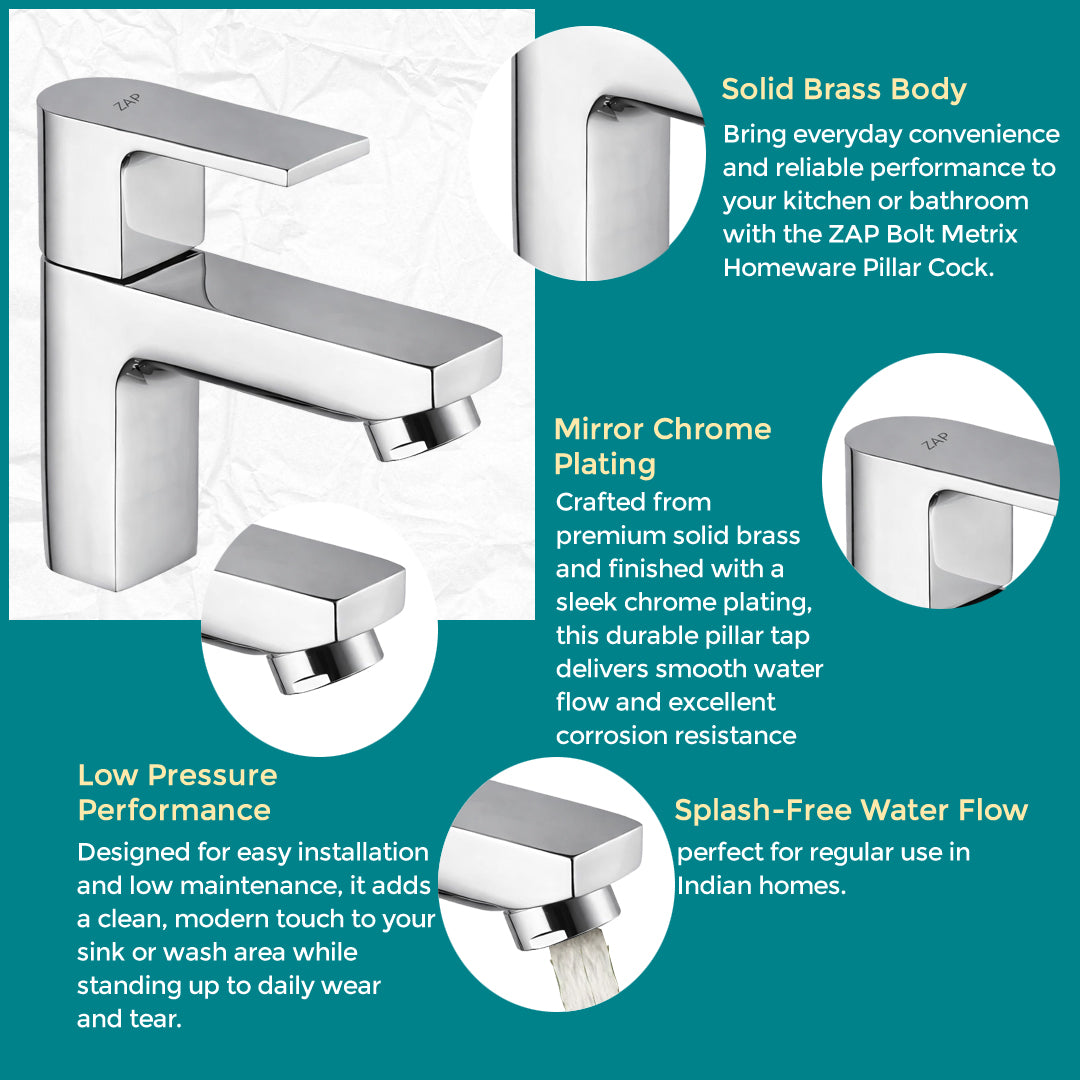 ZAP

Solid Brass Body

Bring everyday convenience and reliable performance to your kitchen or bathroom with the ZAP Bolt Metrix Homeware Pillar Cock.

Mirror Chrome Plating

Crafted from premium solid brass and finished with a sleek chrome plating, this durable pillar tap delivers smooth water flow and excellent corrosion resistance

ZAP

Low Pressure Performance

Designed for easy installation and low maintenance, it adds a clean, modern touch to your sink or wash area while standing up to daily wear and tear.

Splash-Free Water Flow

perfect for regular use in Indian homes.