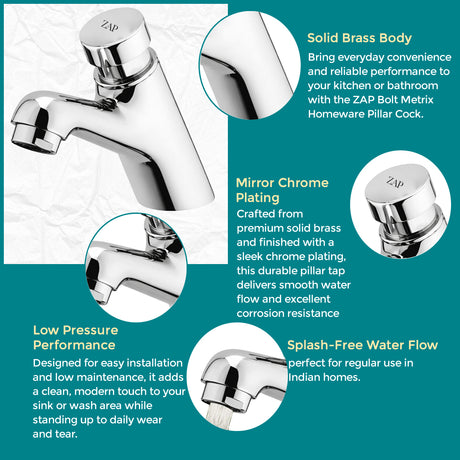 ZAP

Solid Brass Body
Bring everyday convenience and reliable performance to your kitchen or bathroom with the ZAP Bolt Metrix Homeware Pillar Cock.

Mirror Chrome Plating
Crafted from premium solid brass and finished with a sleek chrome plating, this durable pillar tap delivers smooth water flow and excellent corrosion resistance

ZAP

Low Pressure Performance
Designed for easy installation and low maintenance, it adds a clean, modern touch to your sink or wash area while standing up to daily wear and tear.

Splash-Free Water Flow
perfect for regular use in Indian homes.